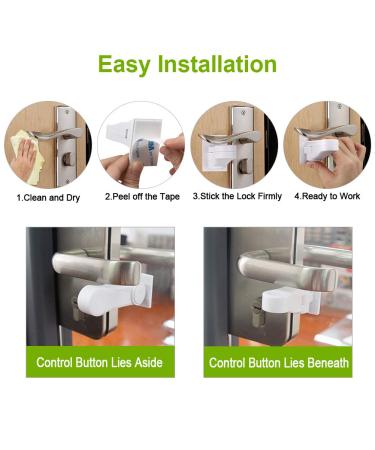 Easy Installation

1.Clean and Dry

2.Peel off the Tape

3.Stick the Lock Firmly

4.Ready to Work

Control Button Lies Aside

Control Button Lies Beneath