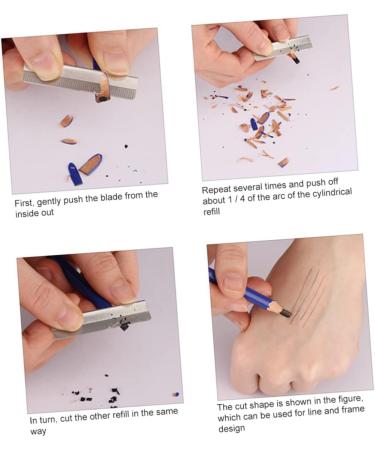 First, gently push the blade from the inside out

Repeat several times and push off about 1 / 4 of the arc of the cylindrical refill

In turn, cut the other refill in the same way

The cut shape is shown in the figure, which can be used for line and frame design