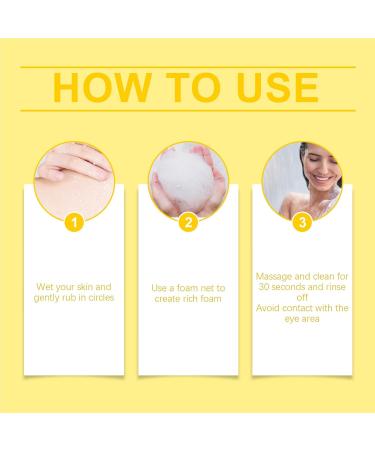 HOW TO USE

1

Wet your skin and gently rub in circles

2

Use a foam net to create rich foam

3

Massage and clean for 30 seconds and rinse off
Avoid contact with the eye area