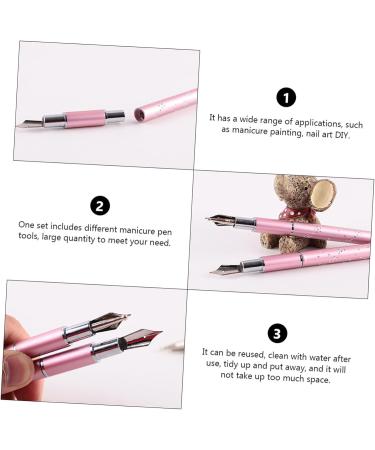 1

It has a wide range of applications, such as manicure painting, nail art DIY.

2

One set includes different manicure pen tools, large quantity to meet your need.

3

It can be reused, clean with water after use, tidy up and put away, and it will not take up too much space.