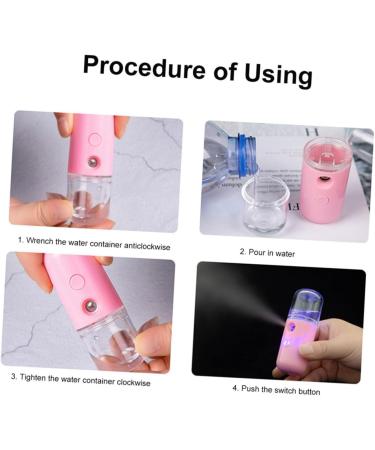 Procedure of Using

1. Wrench the water container anticlockwise

2. Pour in water

3. Tighten the water container clockwise

4. Push the switch button