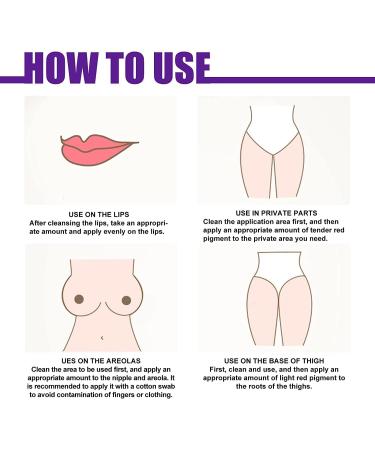 HOW TO USE

USE ON THE LIPS
After cleansing the lips, take an appropriate amount and apply evenly on the lips.

USE IN PRIVATE PARTS
Clean the application area first, and then apply an appropriate amount of tender red pigment to the private area you need.

UES ON THE AREOLAS
Clean the area to be used first, and apply an appropriate amount to the nipple and areola. It is recommended to apply it with a cotton swab to avoid contamination of fingers or clothing.

USE ON THE BASE OF THIGH
First, clean and use, and then apply an appropriate amount of light red pigment to the roots of the thighs.