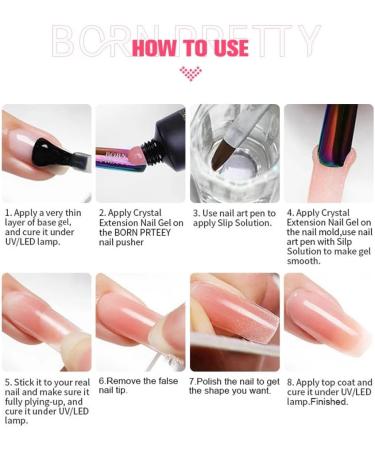 BORN PRETTY
HOW TO USE

1. Apply a very thin layer of base gel, and cure it under UV/LED lamp.

2. Apply Crystal Extension Nail Gel on the BORN PRTEEY nail pusher

3. Use nail art pen to apply Slip Solution.

4. Apply Crystal Extension Nail Gel on the nail mold,use nail art pen with Silp Solution to make gel smooth.

5. Stick it to your real nail and make sure it fully plying-up, and cure it under UV/LED lamp.

6.Remove the false nail tip.

7.Polish the nail to get the shape you want.

8. Apply top coat and cure it under UV/LED lamp.Finished.