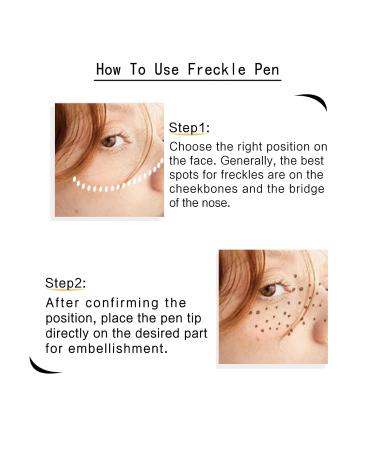 How To Use Freckle Pen

Step1:
Choose the right position on the face. Generally, the best spots for freckles are on the cheekbones and the bridge of the nose.

Step2:
After confirming the position, place the pen tip directly on the desired part for embellishment.