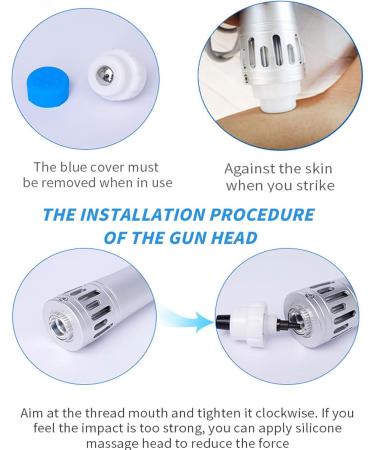 The blue cover must be removed when in use

Against the skin when you strike

THE INSTALLATION PROCEDURE OF THE GUN HEAD

Aim at the thread mouth and tighten it clockwise. If you feel the impact is too strong, you can apply silicone massage head to reduce the force