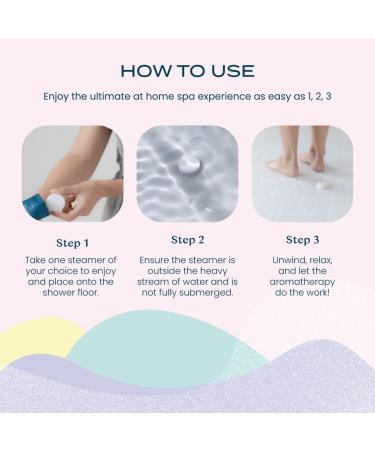 HOW TO USE

Enjoy the ultimate at home spa experience as easy as 1, 2, 3

Step 1

Take one steamer of your choice to enjoy and place onto the shower floor.

Step 2

Ensure the steamer is outside the heavy stream of water and is not fully submerged.

Step 3

Unwind, relax, and let the aromatherapy do the work!