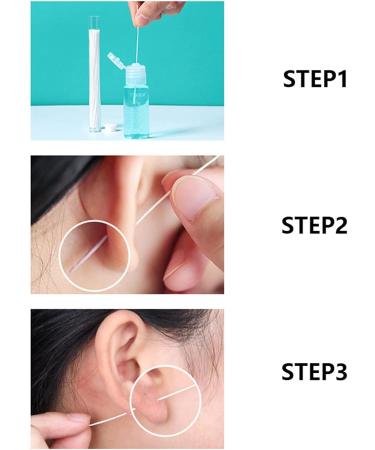 STEP1

STEP2

STEP3