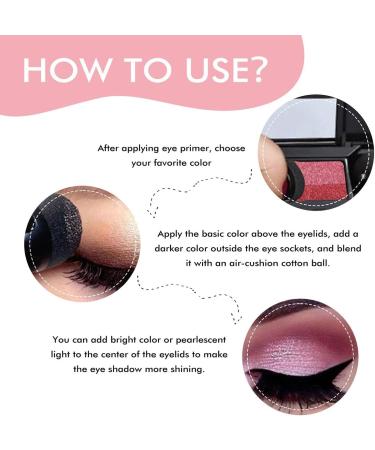 HOW TO USE?

After applying eye primer, choose your favorite color

Apply the basic color above the eyelids, add a darker color outside the eye sockets, and blend it with an air-cushion cotton ball.

You can add bright color or pearlescent light to the center of the eyelids to make the eye shadow more shining.