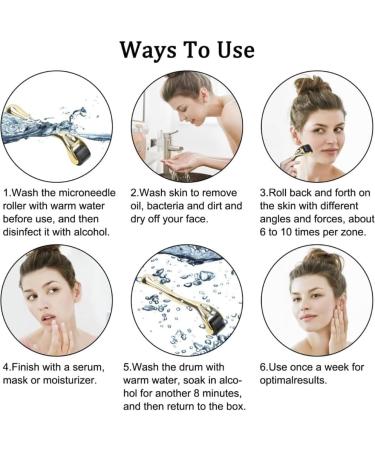 Ways To Use

1.Wash the microneedle roller with warm water before use, and then disinfect it with alcohol.

2.Wash skin to remove oil, bacteria and dirt and dry off your face.

3.Roll back and forth on the skin with different angles and forces, about 6 to 10 times per zone.

4.Finish with a serum, mask or moisturizer.

5.Wash the drum with warm water, soak in alcohol for another 8 minutes, and then return to the box.

6.Use once a week for optimalresults.