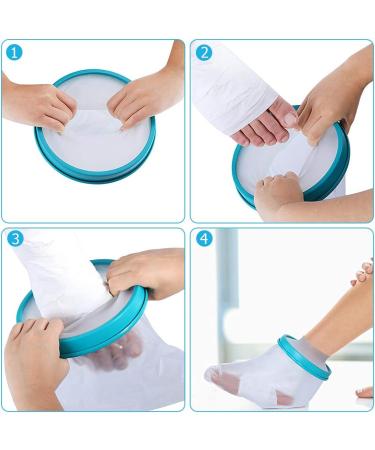 1

2

3

4