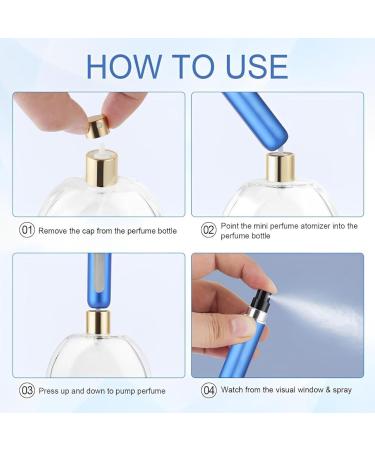 HOW TO USE

01 Remove the cap from the perfume bottle

02 Point the mini perfume atomizer into the perfume bottle

03 Press up and down to pump perfume

04 Watch from the visual window & spray