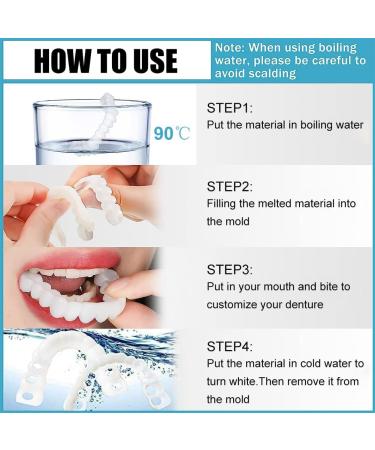 HOW TO USE

Note: When using boiling water, please be careful to avoid scalding

90℃

STEP1:
Put the material in boiling water

STEP2:
Filling the melted material into the mold

STEP3:
Put in your mouth and bite to customize your denture

STEP4:
Put the material in cold water to turn white.Then remove it from the mold