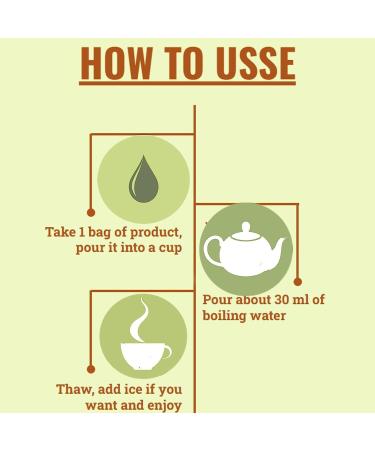 HOW TO USSE

Take 1 bag of product, pour it into a cup

Pour about 30 ml of boiling water

Thaw, add ice if you want and enjoy