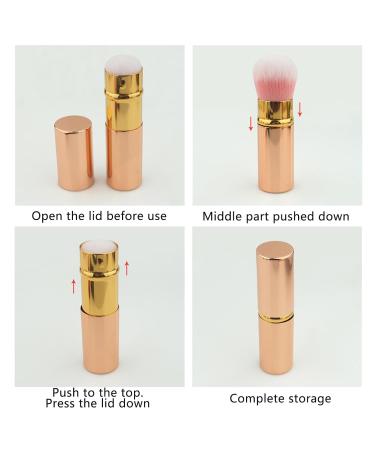 Open the lid before use

Middle part pushed down

Push to the top.
Press the lid down

Complete storage