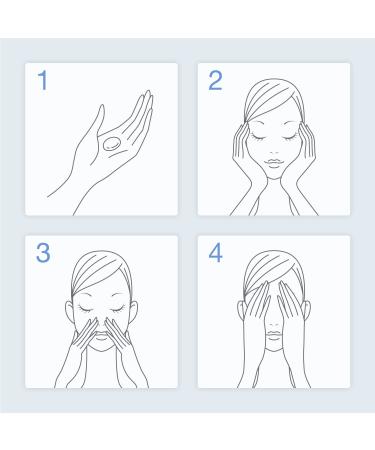 1

2

3

4