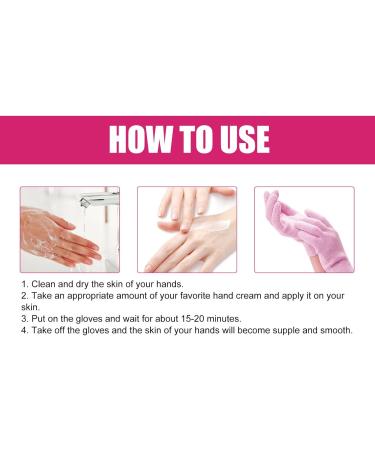 HOW TO USE

1. Clean and dry the skin of your hands.
2. Take an appropriate amount of your favorite hand cream and apply it on your skin.
3. Put on the gloves and wait for about 15-20 minutes.
4. Take off the gloves and the skin of your hands will become supple and smooth.