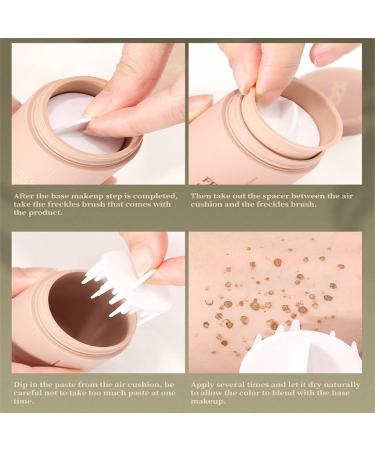 After the base makeup step is completed, take the freckles brush that comes with the product.

Then take out the spacer between the air cushion and the freckles brush.

Dip in the paste from the air cushion, be careful not to take too much paste at one time.

Apply several times and let it dry naturally to allow the color to blend with the base makeup.