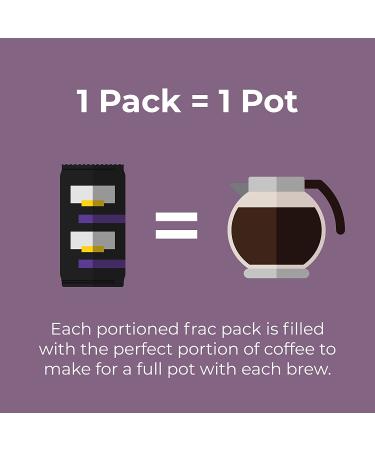 1 Pack = 1 Pot

Each portioned frac pack is filled with the perfect portion of coffee to make for a full pot with each brew.