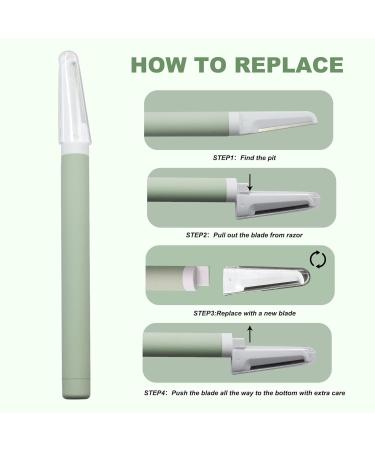 HOW TO REPLACE

STEP1: Find the pit

STEP2: Pull out the blade from razor

STEP3:Replace with a new blade

STEP4: Push the blade all the way to the bottom with extra care