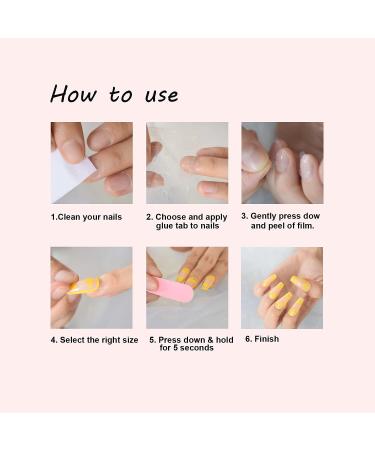 How to use

1.Clean your nails

2. Choose and apply glue tab to nails

3. Gently press dow and peel of film.

4. Select the right size

5. Press down & hold for 5 seconds

6. Finish