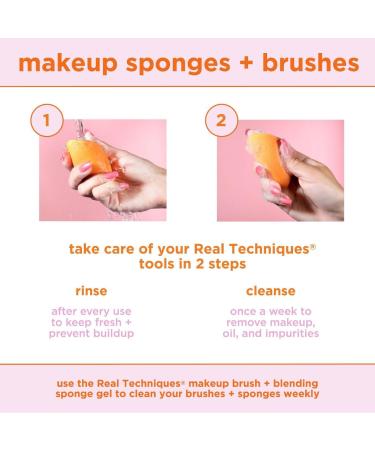 makeup sponges + brushes

1

2

take care of your Real Techniques® tools in 2 steps

rinse

after every use to keep fresh + prevent buildup

cleanse

once a week to remove makeup, oil, and impurities

use the Real Techniques® makeup brush + blending sponge gel to clean your brushes + sponges weekly