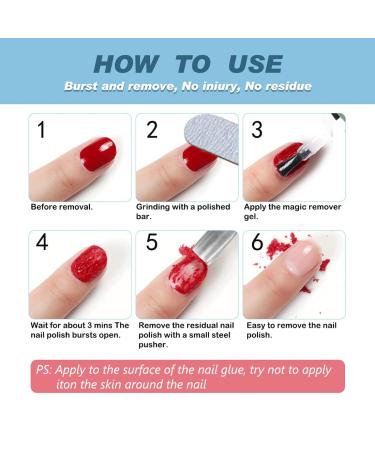 HOW TO USE
Burst and remove, No iniury, No residue

1
Before removal.

2
Grinding with a polished bar.

3
Apply the magic remover gel.

4
Wait for about 3 mins The nail polish bursts open.

5
Remove the residual nail polish with a small steel pusher.

6
Easy to remove the nail polish.

PS: Apply to the surface of the nail glue, try not to apply iton the skin around the nail