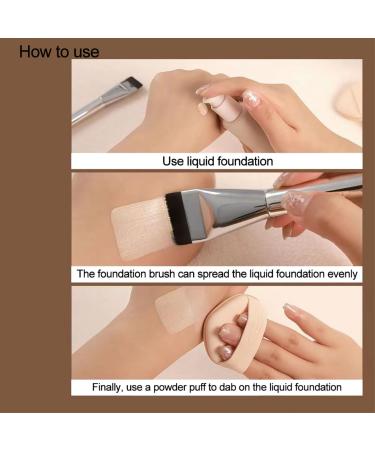 How to use

Use liquid foundation

The foundation brush can spread the liquid foundation evenly

Finally, use a powder puff to dab on the liquid foundation