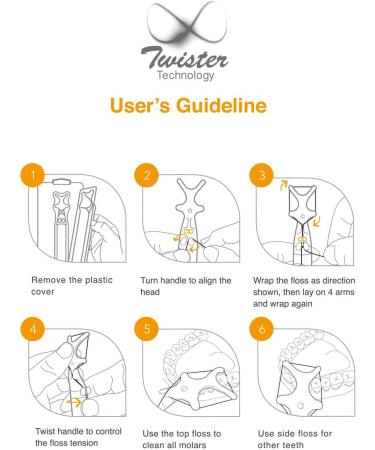 Twister
Technology

User's Guideline

1
Remove the plastic cover

2
Turn handle to align the head

3
Wrap the floss as direction shown, then lay on 4 arms and wrap again

4
Twist handle to control the floss tension

5
Use the top floss to clean all molars

6
Use side floss for other teeth