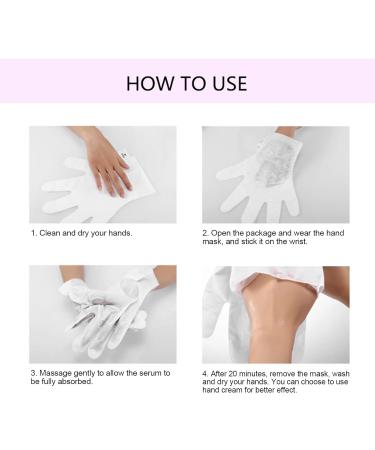 HOW TO USE

1. Clean and dry your hands.

2. Open the package and wear the hand mask, and stick it on the wrist.

3. Massage gently to allow the serum to be fully absorbed.

4. After 20 minutes, remove the mask, wash and dry your hands. You can choose to use hand cream for better effect.