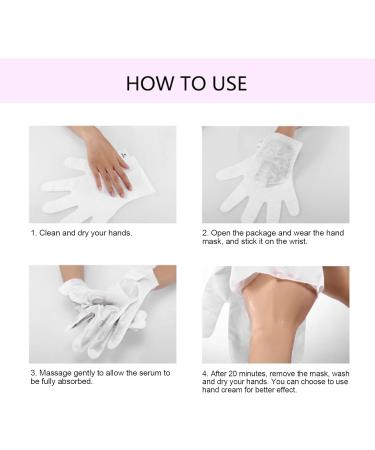 HOW TO USE

1. Clean and dry your hands.

2. Open the package and wear the hand mask, and stick it on the wrist.

3. Massage gently to allow the serum to be fully absorbed.

4. After 20 minutes, remove the mask, wash and dry your hands. You can choose to use hand cream for better effect.