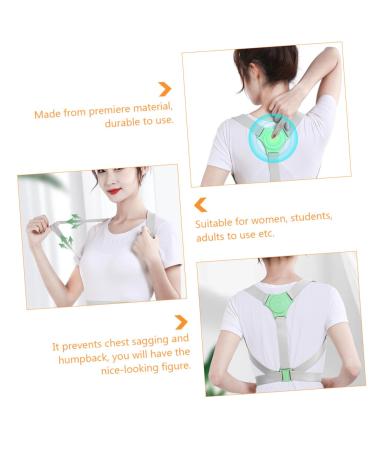 Made from premiere material, durable to use.

Suitable for women, students, adults to use etc.

It prevents chest sagging and humpback, you will have the nice-looking figure.