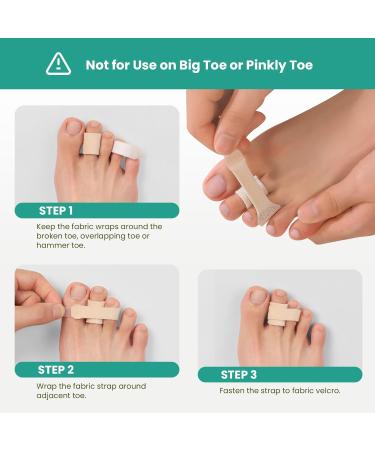 Not for Use on Big Toe or Pinkly Toe

STEP 1

Keep the fabric wraps around the broken toe, overlapping toe or hammer toe.

STEP 2

Wrap the fabric strap around adjacent toe.

STEP 3

Fasten the strap to fabric velcro.