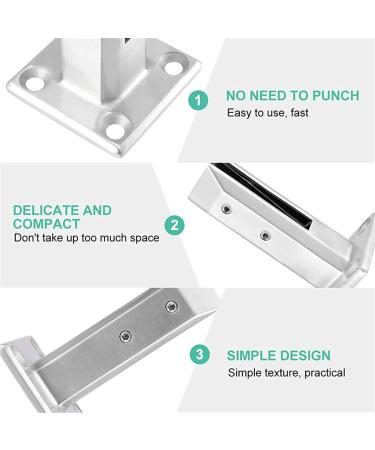 1
NO NEED TO PUNCH
Easy to use, fast

DELICATE AND COMPACT
Don't take up too much space
2

3
SIMPLE DESIGN
Simple texture, practical