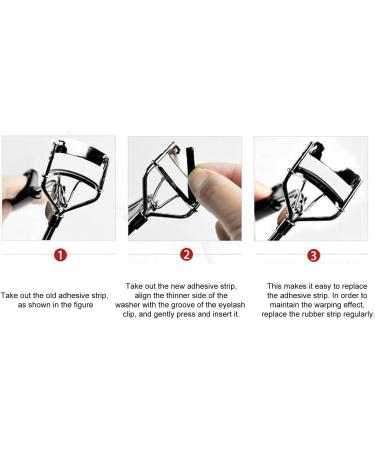 1

Take out the old adhesive strip, as shown in the figure

2

Take out the new adhesive strip, align the thinner side of the washer with the groove of the eyelash clip, and gently press and insert it.

3

This makes it easy to replace the adhesive strip. In order to maintain the warping effect, replace the rubber strip regularly.