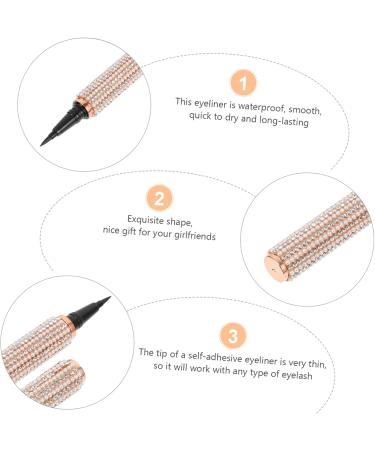 1

This eyeliner is waterproof, smooth, quick to dry and long-lasting

2

Exquisite shape, nice gift for your girlfriends

3

The tip of a self-adhesive eyeliner is very thin, so it will work with any type of eyelash