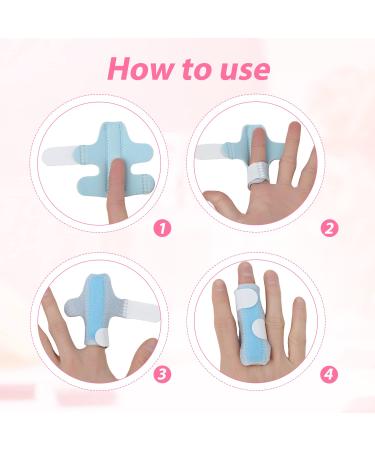 How to use

1

2

3

4