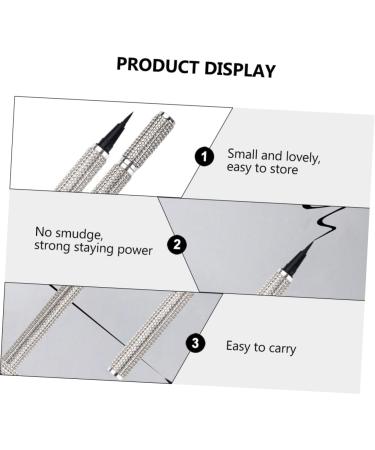 PRODUCT DISPLAY

1 Small and lovely, easy to store

No smudge, strong staying power 2

3 Easy to carry