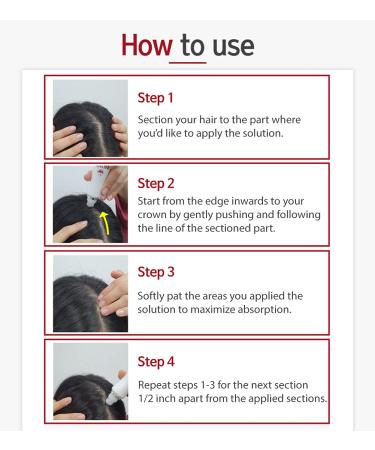 How to use

Step 1

Section your hair to the part where you'd like to apply the solution.

Step 2

Start from the edge inwards to your crown by gently pushing and following the line of the sectioned part.

Step 3

Softly pat the areas you applied the solution to maximize absorption.

Step 4

Repeat steps 1-3 for the next section 1/2 inch apart from the applied sections.