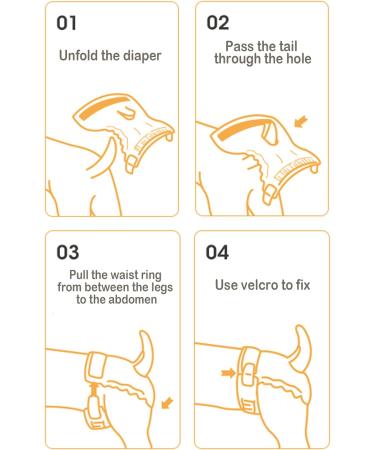 01

Unfold the diaper

02

Pass the tail through the hole

03

Pull the waist ring from between the legs to the abdomen

04

Use velcro to fix