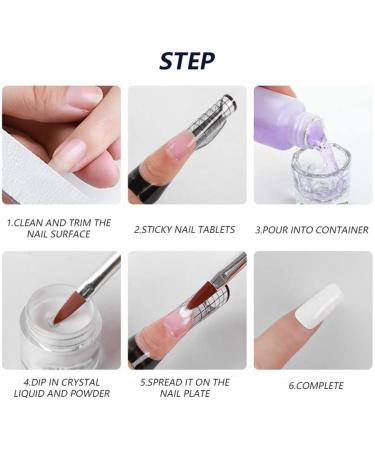 STEP

1.CLEAN AND TRIM THE NAIL SURFACE

2.STICKY NAIL TABLETS

3.POUR INTO CONTAINER

4.DIP IN CRYSTAL LIQUID AND POWDER

5.SPREAD IT ON THE NAIL PLATE

6.COMPLETE