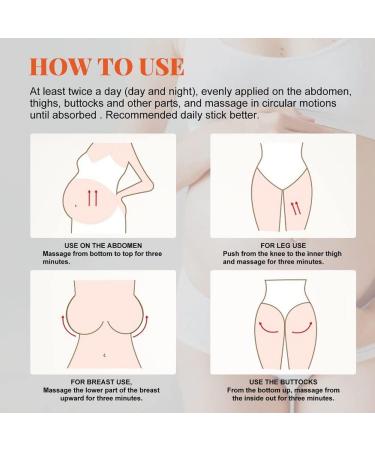 HOW TO USE

At least twice a day (day and night), evenly applied on the abdomen, thighs, buttocks and other parts, and massage in circular motions until absorbed . Recommended daily stick better.

USE ON THE ABDOMEN
Massage from bottom to top for three minutes.

FOR LEG USE
Push from the knee to the inner thigh and massage for three minutes.

FOR BREAST USE,
Massage the lower part of the breast upward for three minutes.

USE THE BUTTOCKS
From the bottom up, massage from the inside out for three minutes.