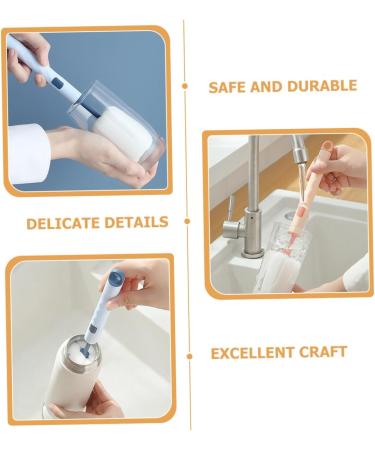 SAFE AND DURABLE

DELICATE DETAILS

EXCELLENT CRAFT