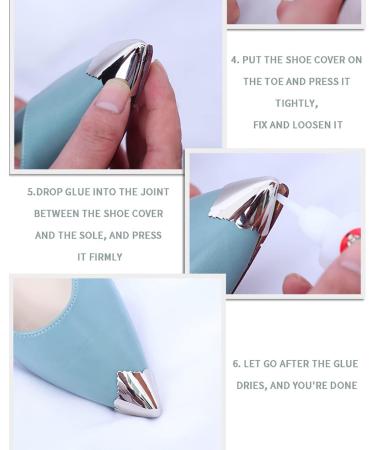 4. PUT THE SHOE COVER ON THE TOE AND PRESS IT TIGHTLY,
FIX AND LOOSEN IT

5.DROP GLUE INTO THE JOINT BETWEEN THE SHOE COVER AND THE SOLE, AND PRESS IT FIRMLY

6. LET GO AFTER THE GLUE DRIES, AND YOU'RE DONE