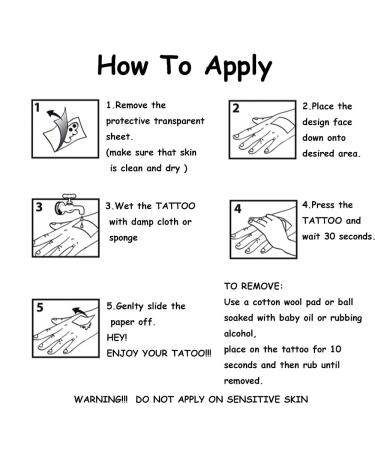 How To Apply

1

1.Remove the protective transparent sheet.
(make sure that skin is clean and dry )

2

2.Place the design face down onto desired area.

3

3.Wet the TATTOO with damp cloth or sponge

4

4.Press the TATTOO and wait 30 seconds.

5

5.Genlty slide the paper off.
HEY!
ENJOY YOUR TATOO!!!

TO REMOVE:
Use a cotton wool pad or ball soaked with baby oil or rubbing alcohol,
place on the tattoo for 10 seconds and then rub until removed.

WARNING!!! DO NOT APPLY ON SENSITIVE SKIN