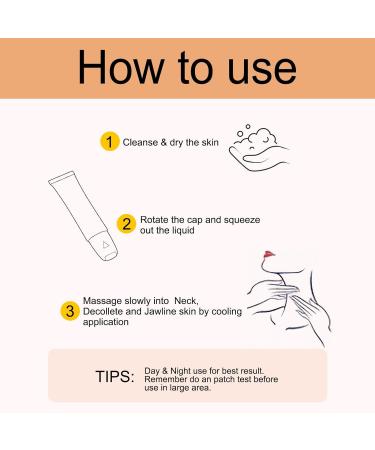 How to use

1 Cleanse & dry the skin

2 Rotate the cap and squeeze out the liquid

3 Massage slowly into Neck, Decollete and Jawline skin by cooling application

TIPS: Day & Night use for best result. Remember do an patch test before use in large area.