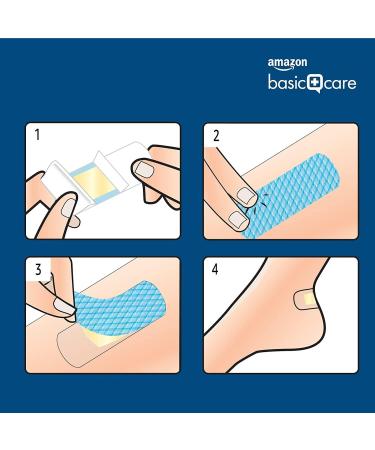 amazon
basic care

1

2

3

4