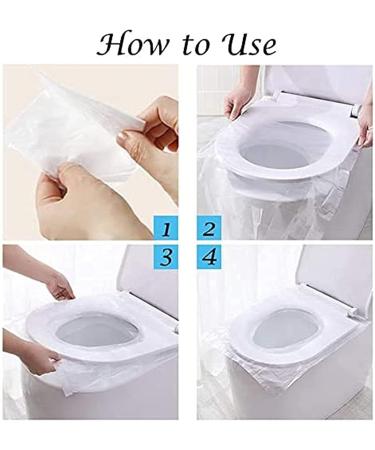 How to Use

1

2

3

4