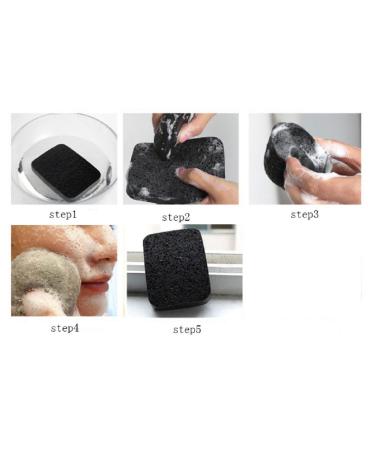 step1

step2

step3

step4

step5