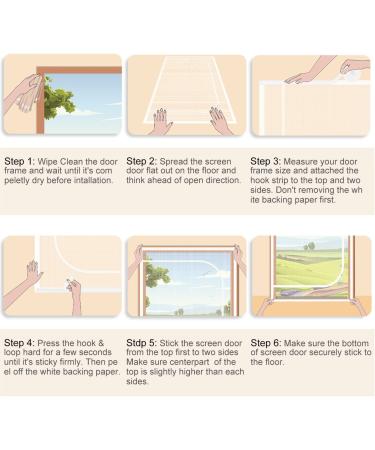 Step 1: Wipe Clean the door frame and wait until it's com peletly dry before intallation.

Step 2: Spread the screen door flat out on the floor and think ahead of open direction.

Step 3: Measure your door frame size and attached the hook strip to the top and two sides. Don't removing the wh ite backing paper first.

Step 4: Press the hook & loop hard for a few seconds until it's sticky firmly. Then pe el off the white backing paper.

Stdp 5: Stick the screen door from the top first to two sides Make sure centerpart of the top is slightly higher than each sides.

Step 6: Make sure the bottom of screen door securely stick to the floor.