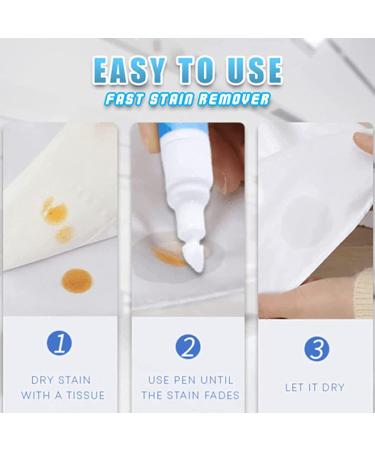 EASY TO USE
FAST STAIN REMOVER

1
DRY STAIN WITH A TISSUE

2
USE PEN UNTIL THE STAIN FADES

3
LET IT DRY